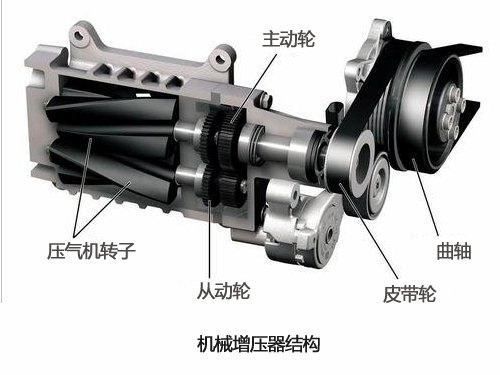 主动轮

压气机转子

从动轮

皮带轮

曲轴

机械增压器结构